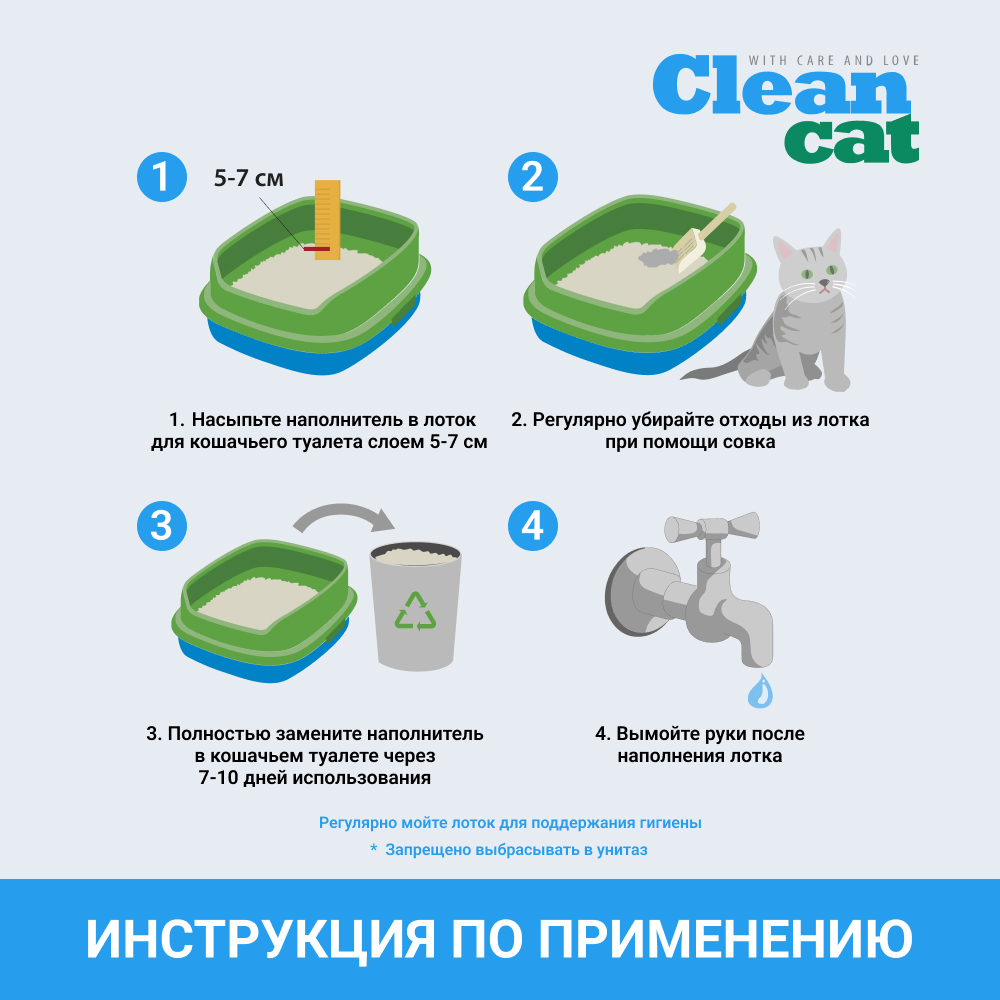 WITH CARE AND LOVE
Clean cat

1

5-7 см

1. Насыпьте наполнитель в лоток для кошачьего туалета слоем 5-7 см

2

2. Регулярно убирайте отходы из лотка при помощи совка

3

3. Полностью замените наполнитель в кошачьем туалете через 7-10 дней использования

4

4. Вымойте руки после наполнения лотка

Регулярно мойте лоток для поддержания гигиены

* Запрещено выбрасывать в унитаз

ИНСТРУКЦИЯ ПО ПРИМЕНЕНИЮ